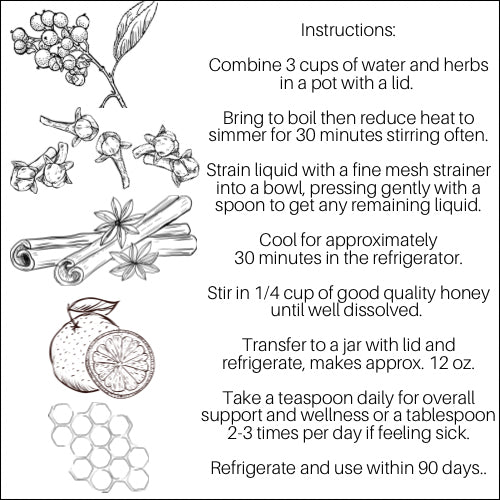 Instructions:

Combine 3 cups of water and herbs in a pot with a lid.

Bring to boil then reduce heat to simmer for 30 minutes stirring often.

Strain liquid with a fine mesh strainer into a bowl, pressing gently with a spoon to get any remaining liquid.

Cool for approximately 30 minutes in the refrigerator.

Stir in 1/4 cup of good quality honey until well dissolved.

Transfer to a jar with lid and refrigerate, makes approx. 12 oz.

Take a teaspoon daily for overall support and wellness or a tablespoon 2-3 times per day if feeling sick.

Refrigerate and use within 90 days..